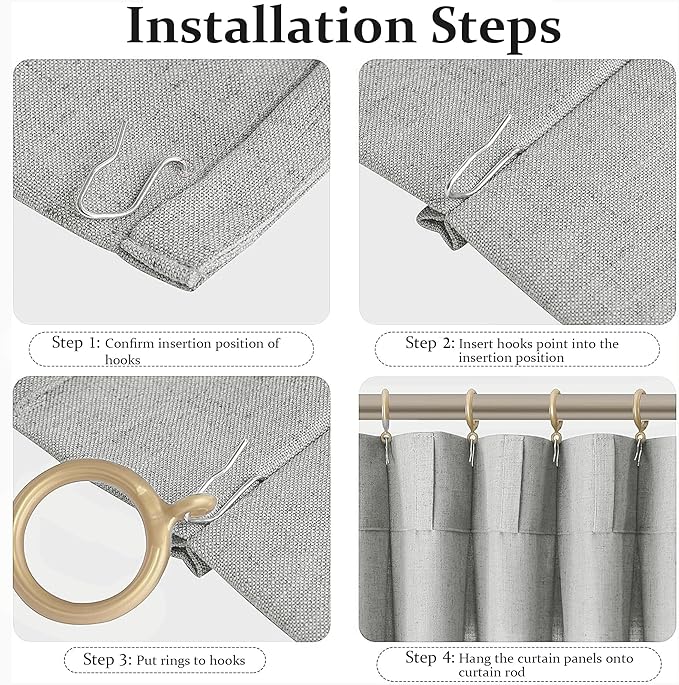 Installation Steps

Step 1: Confirm insertion position of hooks

Step 2: Insert hooks point into the insertion position

Step 3: Put rings to hooks

Step 4: Hang the curtain panels onto curtain rod