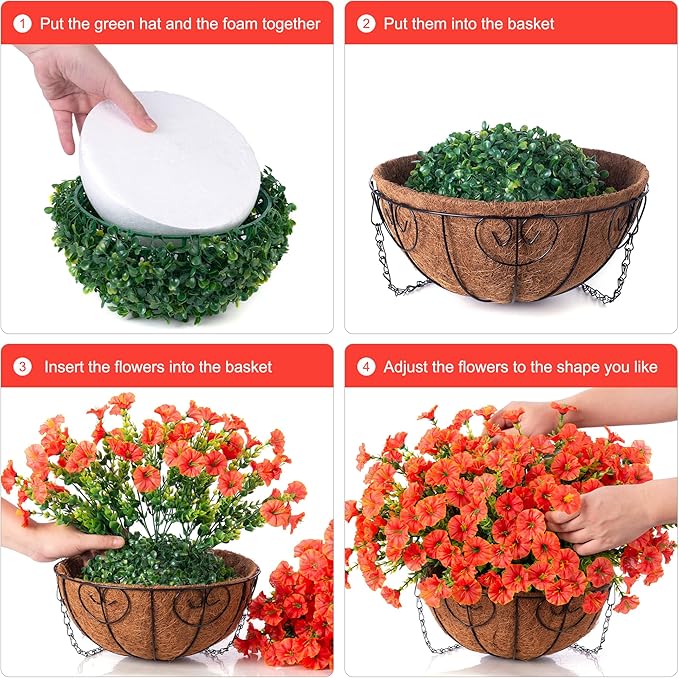 1 Put the green hat and the foam together

2 Put them into the basket

3 Insert the flowers into the basket

4 Adjust the flowers to the shape you like