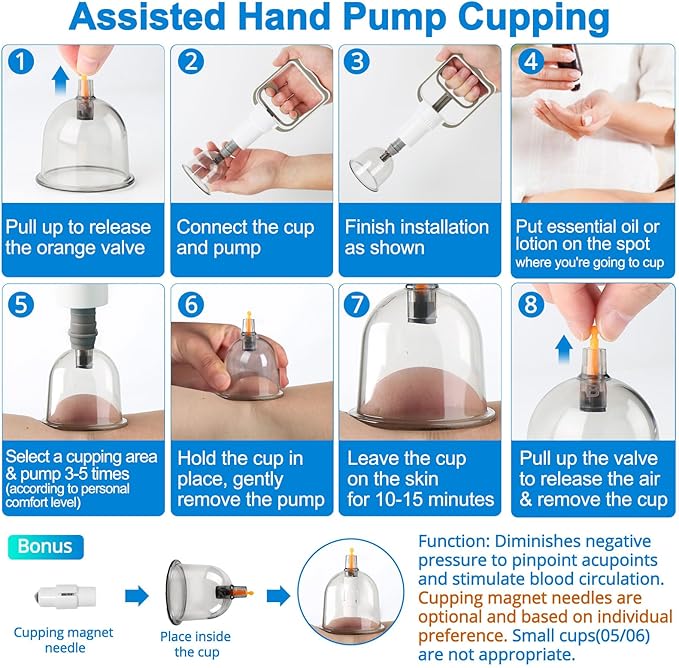 Assisted Hand Pump Cupping

1
Pull up to release the orange valve

2
Connect the cup and pump

3
Finish installation as shown

4
Put essential oil or lotion on the spot where you're going to cup

5
Select a cupping area & pump 3-5 times (according to personal comfort level)

6
Hold the cup in place, gently remove the pump

7
Leave the cup on the skin for 10-15 minutes

8
Pull up the valve to release the air & remove the cup

Bonus

Cupping magnet needle

Place inside the cup

Function: Diminishes negative pressure to pinpoint acupoints and stimulate blood circulation. Cupping magnet needles are optional and based on individual preference. Small cups(05/06) are not appropriate.