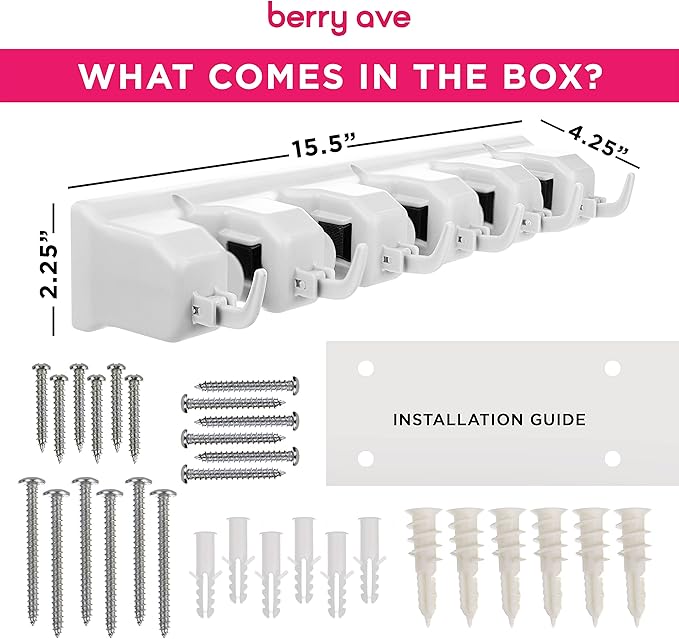 berry ave

WHAT COMES IN THE BOX?

15.5”

4.25”

2.25”

INSTALLATION GUIDE