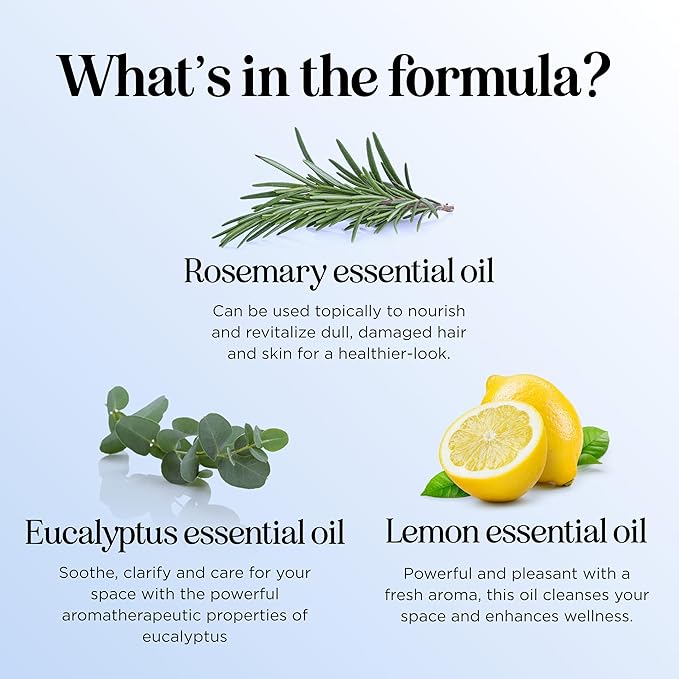 What's in the formula?

Rosemary essential oil

Can be used topically to nourish and revitalize dull, damaged hair and skin for a healthier-look.

Eucalyptus essential oil

Soothe, clarify and care for your space with the powerful aromatherapeutic properties of eucalyptus

Lemon essential oil

Powerful and pleasant with a fresh aroma, this oil cleanses your space and enhances wellness.