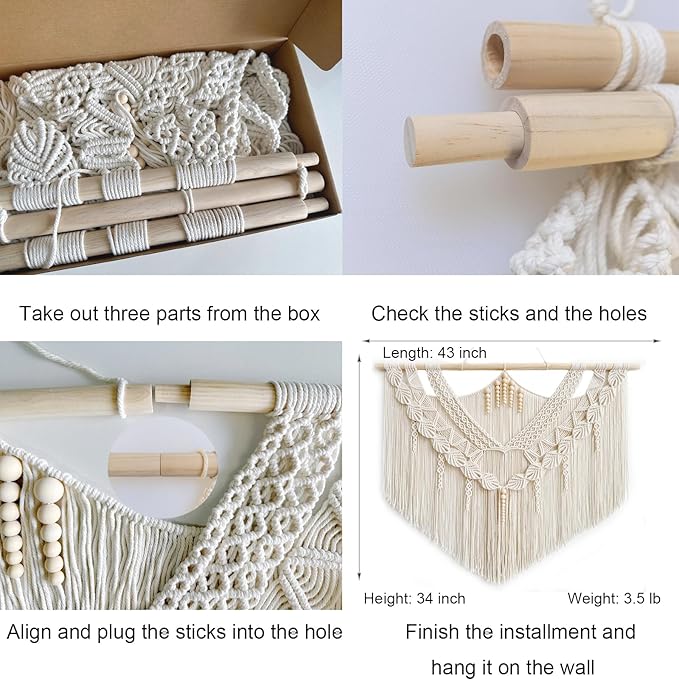 Take out three parts from the box

Check the sticks and the holes

Length: 43 inch

Height: 34 inch

Weight: 3.5 lb

Align and plug the sticks into the hole

Finish the installment and hang it on the wall