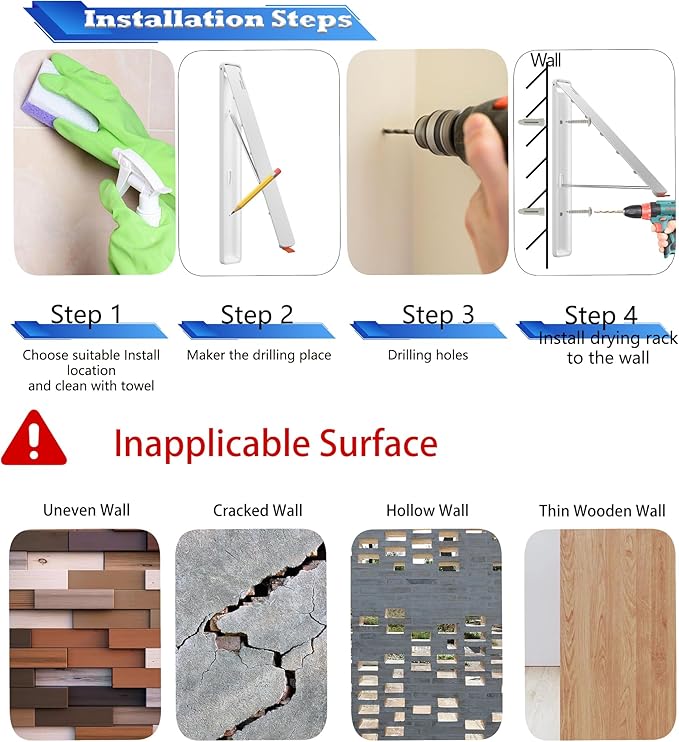 Installation Steps

Wall

Step 1
Choose suitable Install location and clean with towel

Step 2
Maker the drilling place

Step 3
Drilling holes

Step 4
Install drying rack to the wall

Inapplicable Surface

Uneven Wall

Cracked Wall

Hollow Wall

Thin Wooden Wall