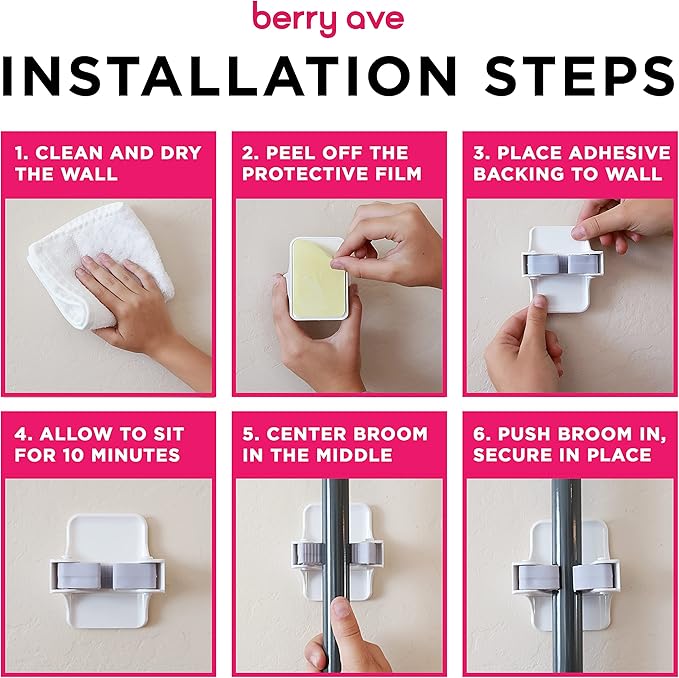 berry ave

INSTALLATION STEPS

1. CLEAN AND DRY THE WALL

2. PEEL OFF THE PROTECTIVE FILM

3. PLACE ADHESIVE BACKING TO WALL

4. ALLOW TO SIT FOR 10 MINUTES

5. CENTER BROOM IN THE MIDDLE

6. PUSH BROOM IN, SECURE IN PLACE