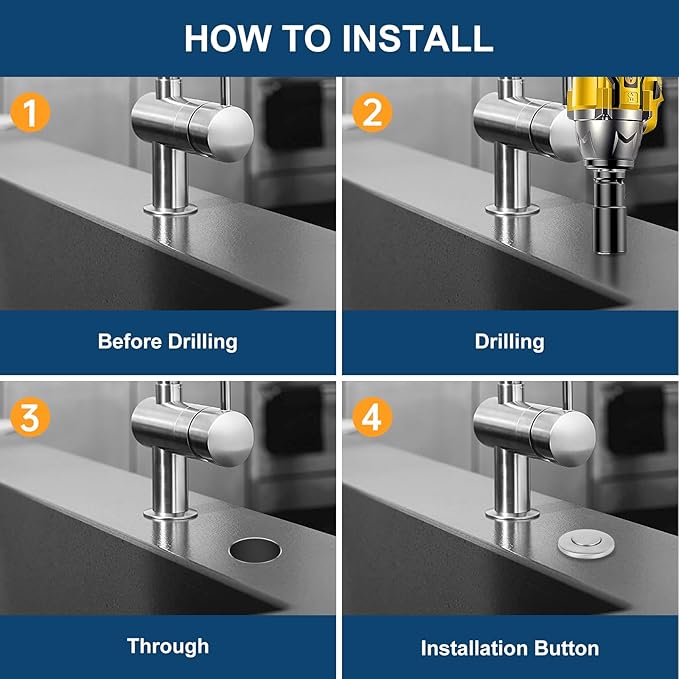 HOW TO INSTALL

1

Before Drilling

2

Drilling

3

Through

4

Installation Button