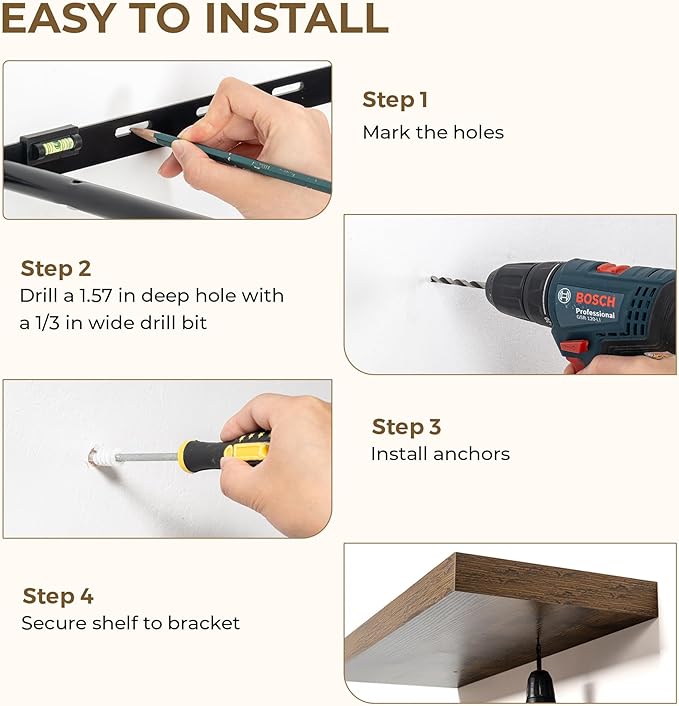 EASY TO INSTALL

Step 1
Mark the holes

Step 2
Drill a 1.57 in deep hole with a 1/3 in wide drill bit

BOSCH
Professional
GSR 120-LI

Step 3
Install anchors

Step 4
Secure shelf to bracket