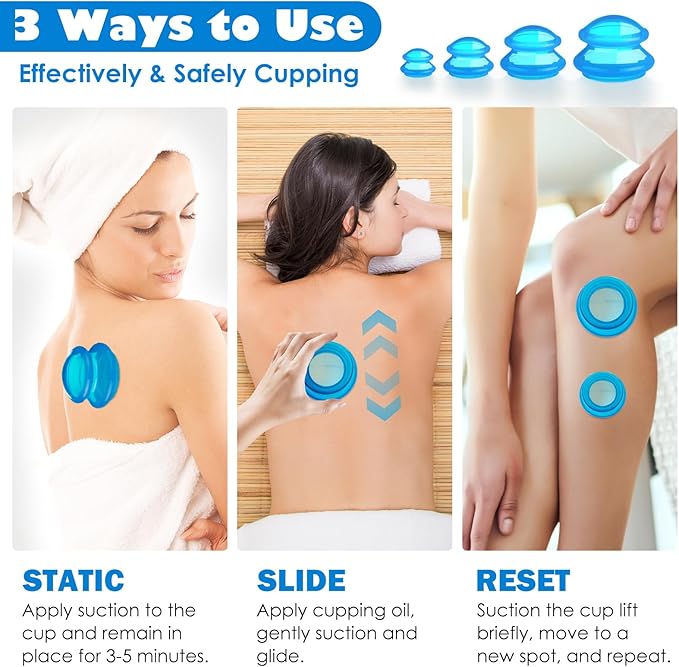 3 Ways to Use

Effectively & Safely Cupping

STATIC

Apply suction to the cup and remain in place for 3-5 minutes.

SLIDE

Apply cupping oil, gently suction and glide.

RESET

Suction the cup lift briefly, move to a new spot, and repeat.