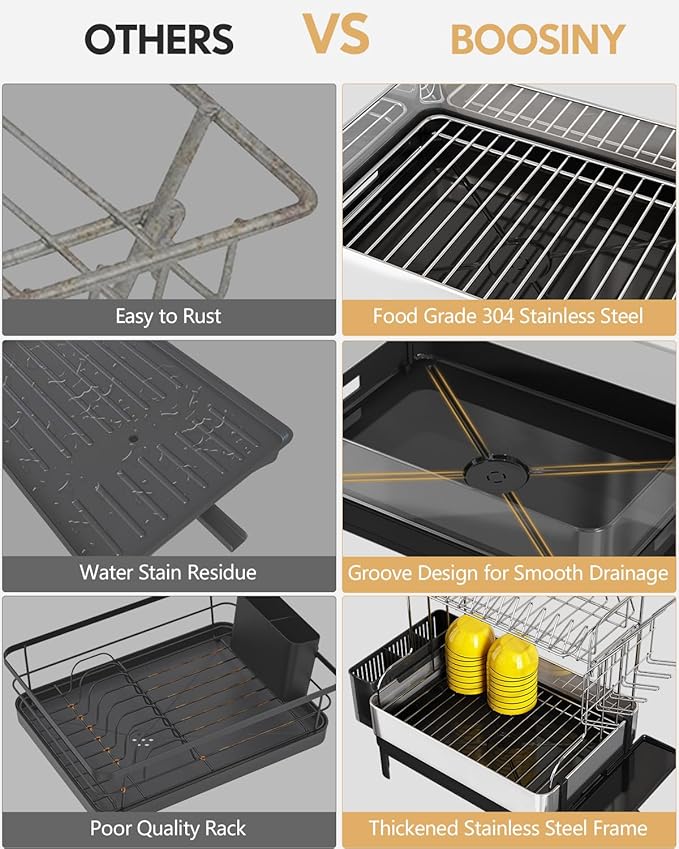 OTHERS VS BOOSINY

Easy to Rust

Food Grade 304 Stainless Steel

Water Stain Residue

Groove Design for Smooth Drainage

Poor Quality Rack

Thickened Stainless Steel Frame