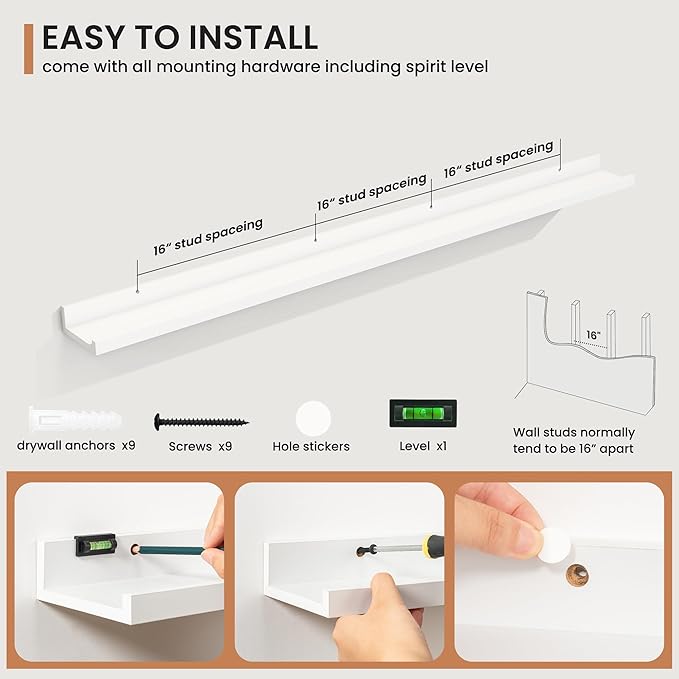 EASY TO INSTALL
come with all mounting hardware including spirit level

16" stud spaceing
16" stud spaceing
16" stud spaceing

16"

drywall anchors x9
Screws x9
Hole stickers
Level x1

Wall studs normally tend to be 16" apart