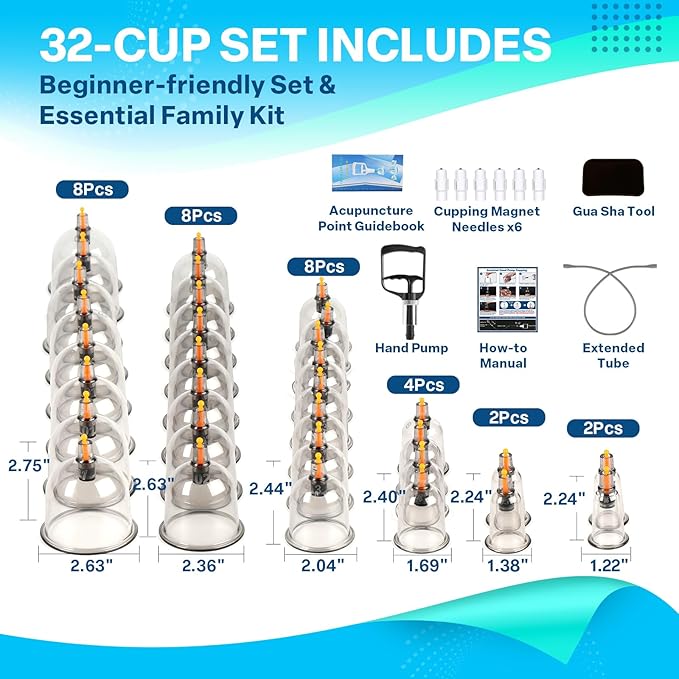 32-CUP SET INCLUDES
Beginner-friendly Set & Essential Family Kit

Acupuncture Point Guidebook

Cupping Magnet Needles x6

Gua Sha Tool

Hand Pump

How-to Manual

Extended Tube

8Pcs
2.75"
2.63"

8Pcs
2.63"
2.36"

8Pcs
2.44"
2.04"

4Pcs
2.40"
1.69"

2Pcs
2.24"
1.38"

2Pcs
2.24"
1.22"