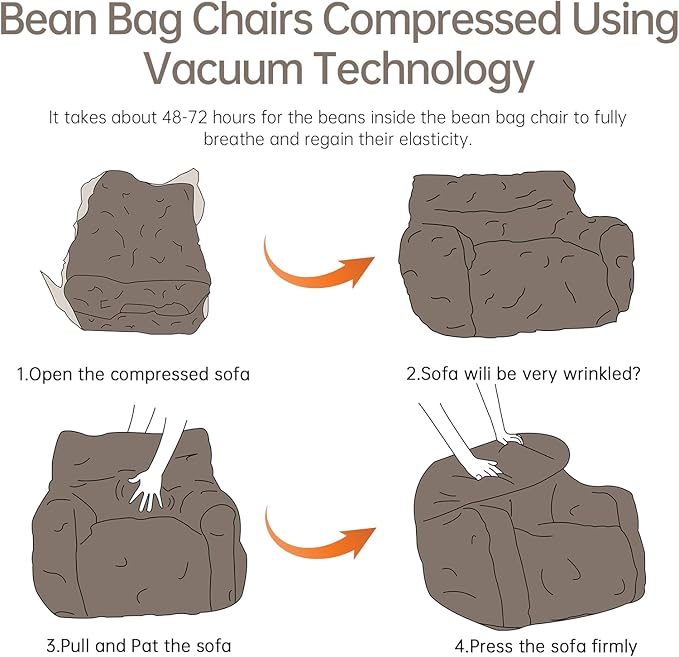 Bean Bag Chairs Compressed Using Vacuum Technology

It takes about 48-72 hours for the beans inside the bean bag chair to fully breathe and regain their elasticity.

1.Open the compressed sofa

2.Sofa wili be very wrinkled?

3.Pull and Pat the sofa

4.Press the sofa firmly