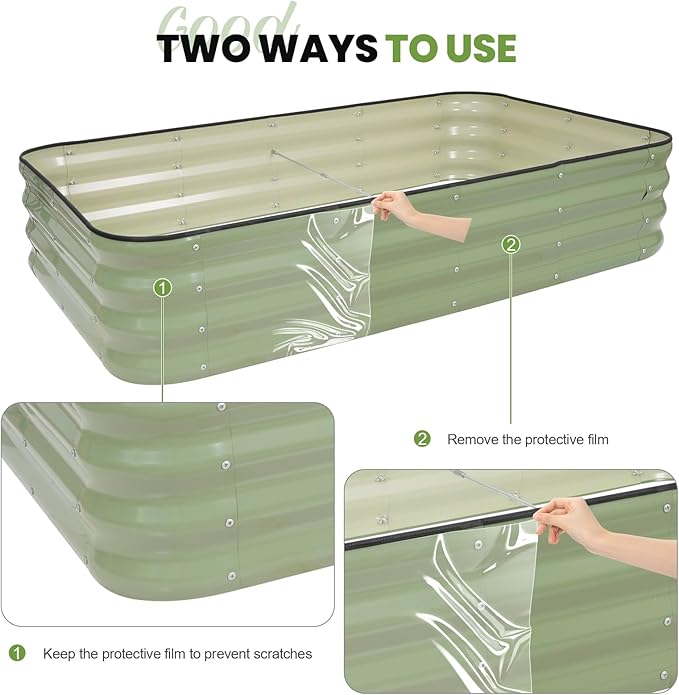 Good

TWO WAYS TO USE

1

2

2 Remove the protective film

1 Keep the protective film to prevent scratches