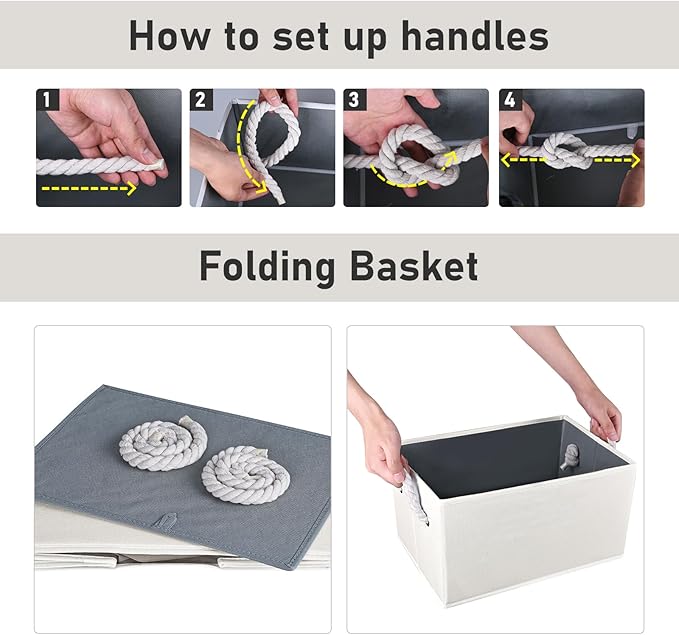 How to set up handles

1

2

3

4

Folding Basket