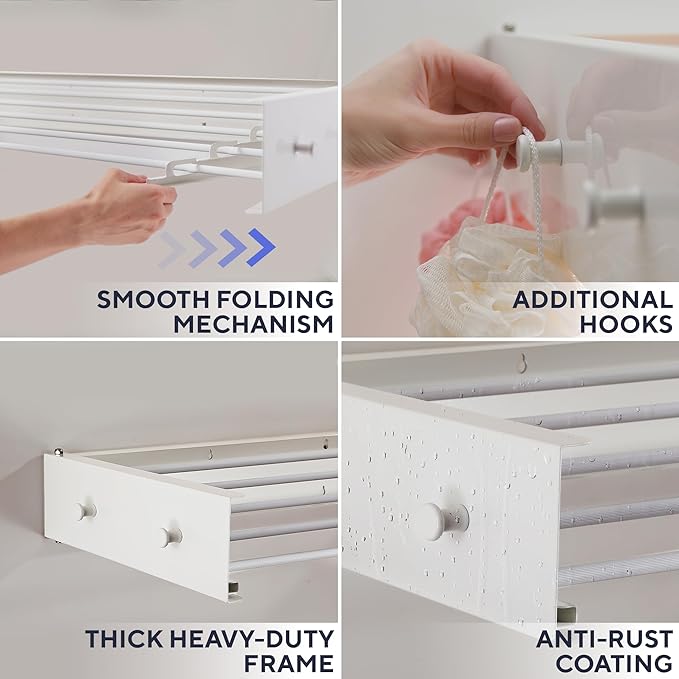 SMOOTH FOLDING MECHANISM

ADDITIONAL HOOKS

THICK HEAVY-DUTY FRAME

ANTI-RUST COATING