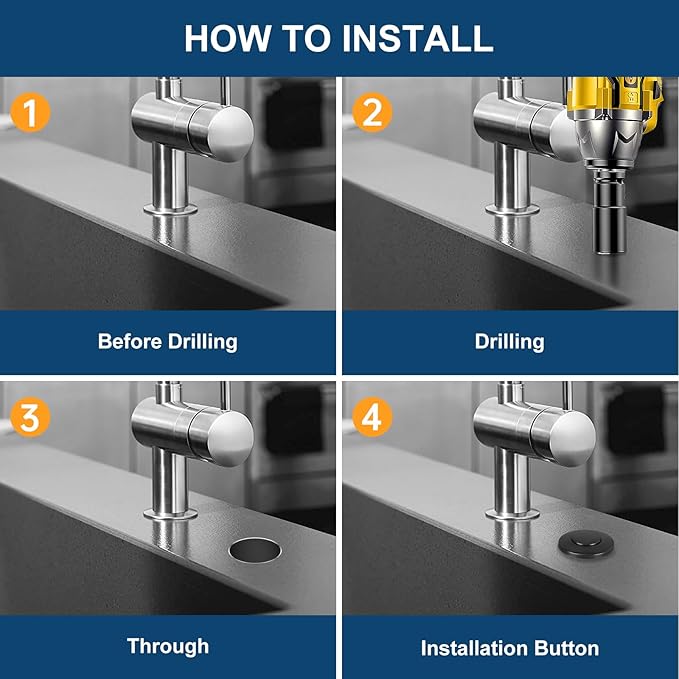 HOW TO INSTALL

1

Before Drilling

2

Drilling

3

Through

4

Installation Button