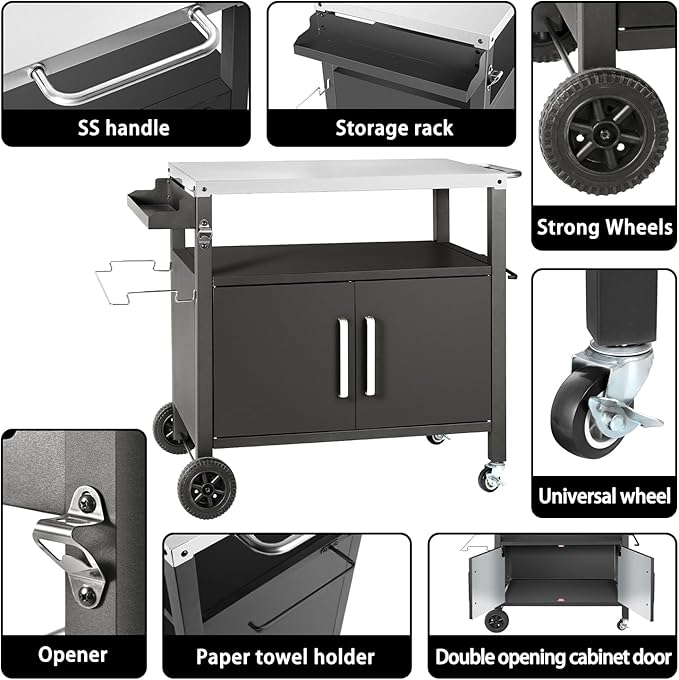 SS handle

Storage rack

Strong Wheels

Universal wheel

Opener

Paper towel holder

Double opening cabinet door