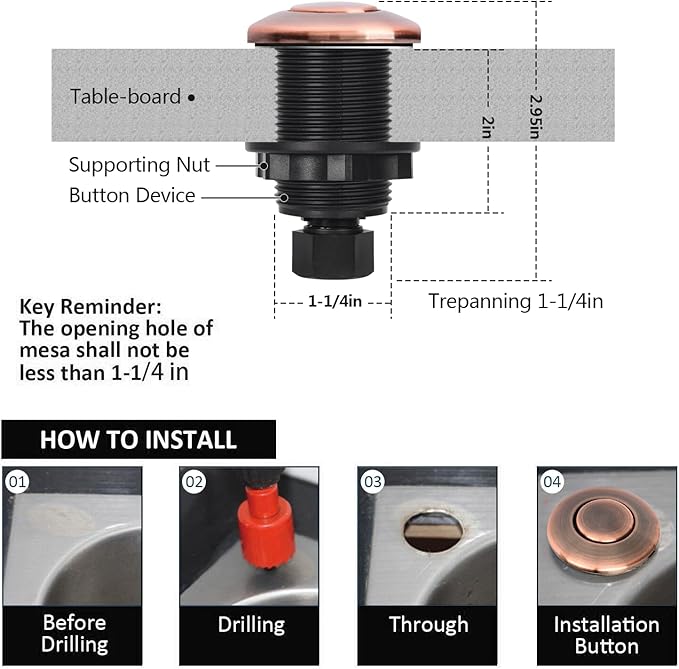 Table-board

Supporting Nut

Button Device

2in

2.95in

1-1/4in

Trepanning 1-1/4in

Key Reminder:
The opening hole of mesa shall not be less than 1-1/4 in

HOW TO INSTALL

01

Before Drilling

02

Drilling

03

Through

04

Installation Button