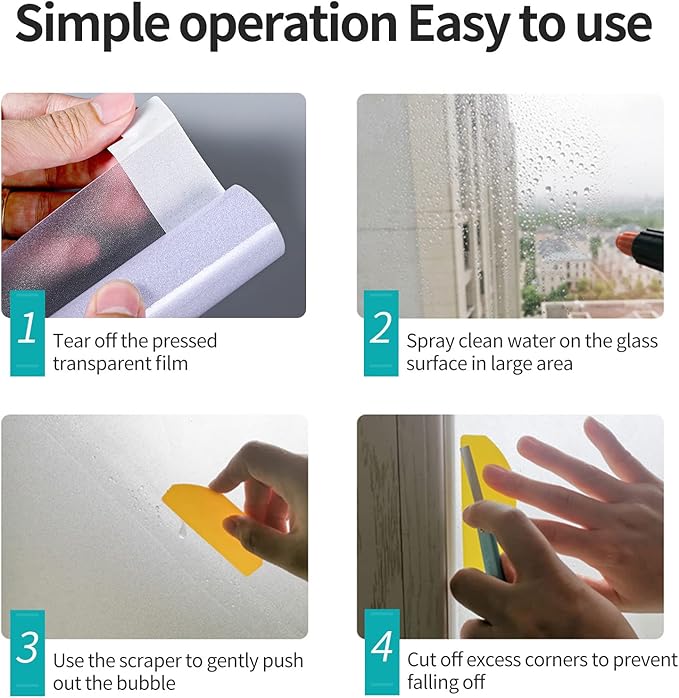 Simple operation Easy to use

1 Tear off the pressed transparent film

2 Spray clean water on the glass surface in large area

3 Use the scraper to gently push out the bubble

4 Cut off excess corners to prevent falling off