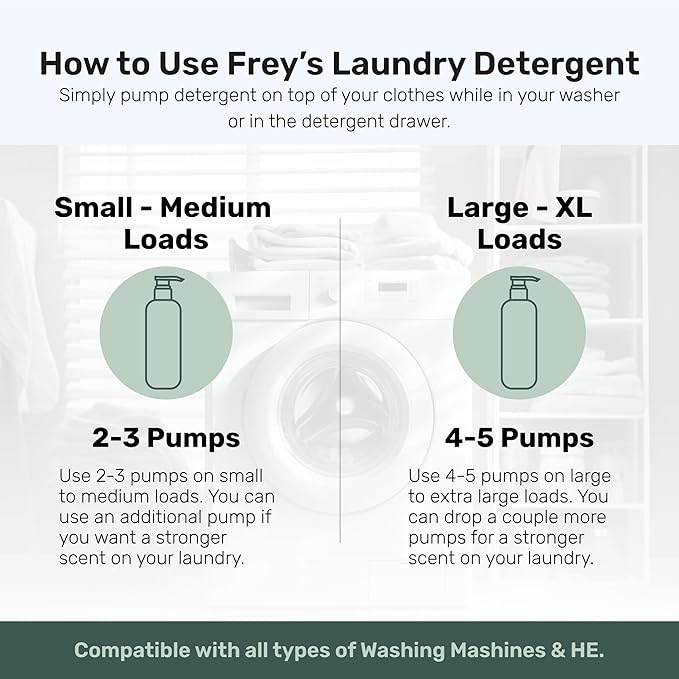 How to Use Frey's Laundry Detergent
Simply pump detergent on top of your clothes while in your washer or in the detergent drawer.

Small - Medium Loads

2-3 Pumps

Use 2-3 pumps on small to medium loads. You can use an additional pump if you want a stronger scent on your laundry.

Large - XL Loads

4-5 Pumps

Use 4-5 pumps on large to extra large loads. You can drop a couple more pumps for a stronger scent on your laundry.

Compatible with all types of Washing Mashines & HE.