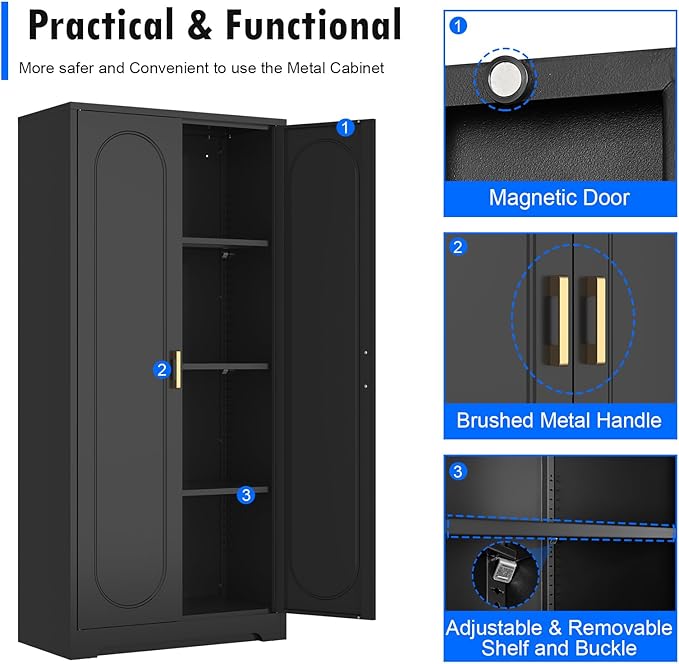 Practical & Functional

More safer and Convenient to use the Metal Cabinet

1

2

3

1

Magnetic Door

2

Brushed Metal Handle

3

Adjustable & Removable Shelf and Buckle