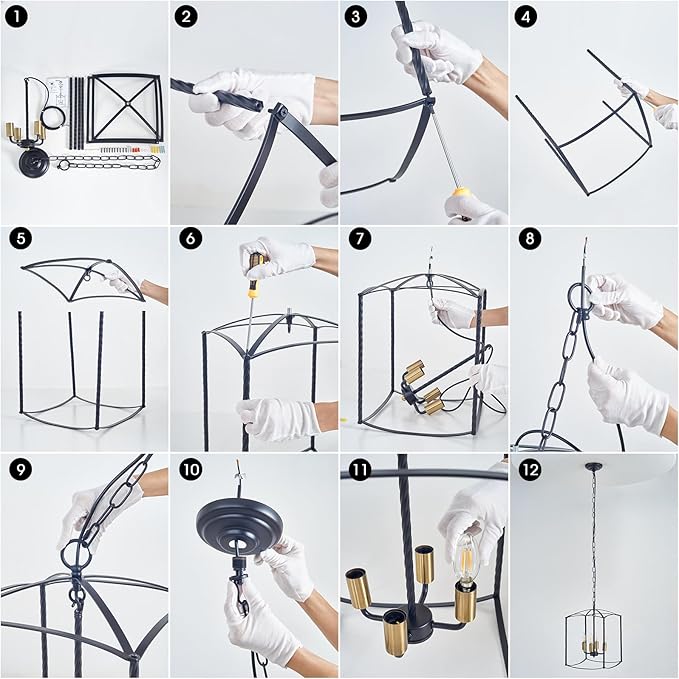 1
2
3
4
5
6
7
8
9
10
11
12