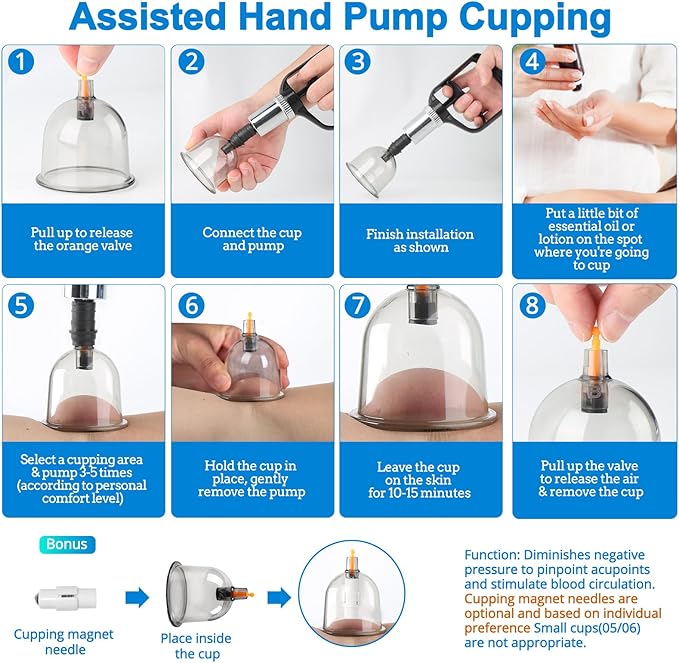 Assisted Hand Pump Cupping

1
Pull up to release the orange valve

2
Connect the cup and pump

3
Finish installation as shown

4
Put a little bit of essential oil or lotion on the spot where you're going to cup

5
Select a cupping area & pump 3-5 times (according to personal comfort level)

6
Hold the cup in place, gently remove the pump

7
Leave the cup on the skin for 10-15 minutes

8
Pull up the valve to release the air & remove the cup

Bonus

Cupping magnet needle

Place inside the cup

Function: Diminishes negative pressure to pinpoint acupoints and stimulate blood circulation. Cupping magnet needles are optional and based on individual preference Small cups(05/06) are not appropriate.