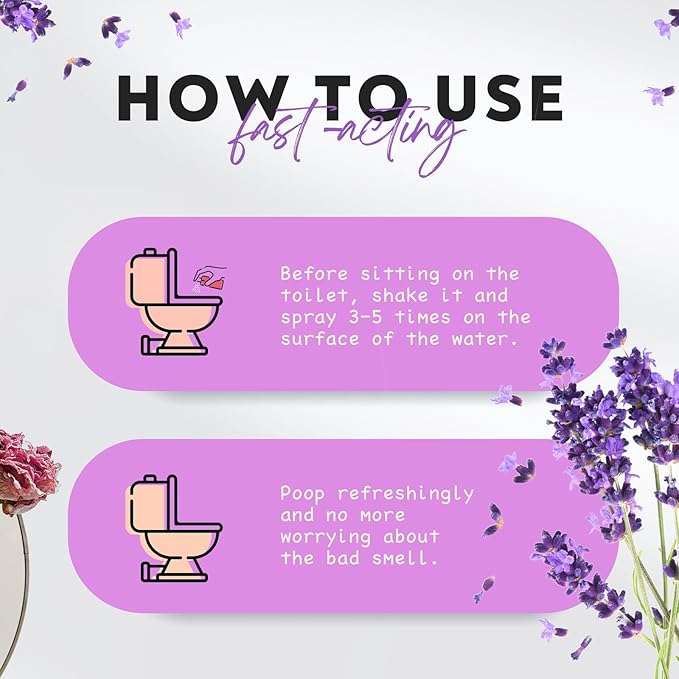 HOW TO USE
fast-acting

Before sitting on the toilet, shake it and spray 3-5 times on the surface of the water.

Poop refreshingly and no more worrying about the bad smell.