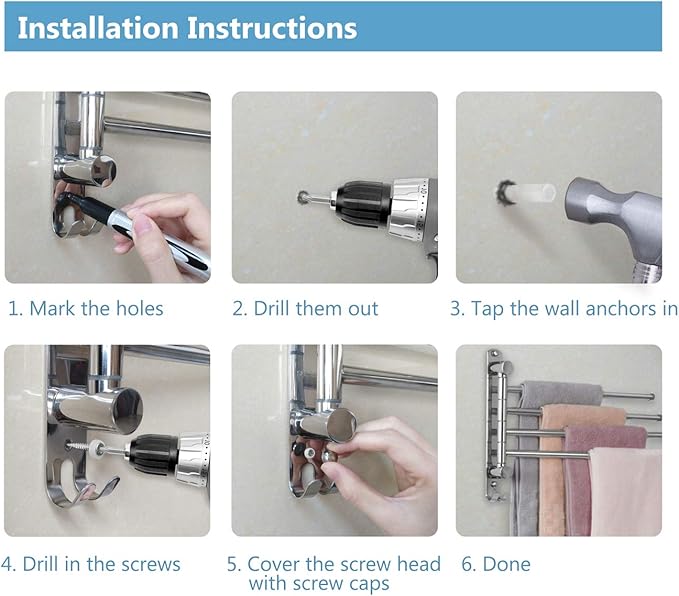 Installation Instructions

1. Mark the holes

2. Drill them out

3. Tap the wall anchors in

4. Drill in the screws

5. Cover the screw head with screw caps

6. Done