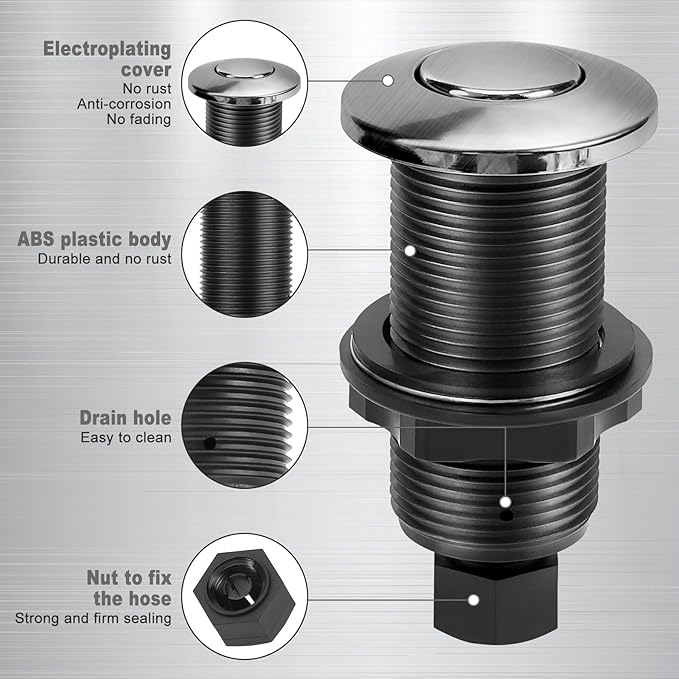 Electroplating cover
No rust
Anti-corrosion
No fading

ABS plastic body
Durable and no rust

Drain hole
Easy to clean

Nut to fix the hose
Strong and firm sealing