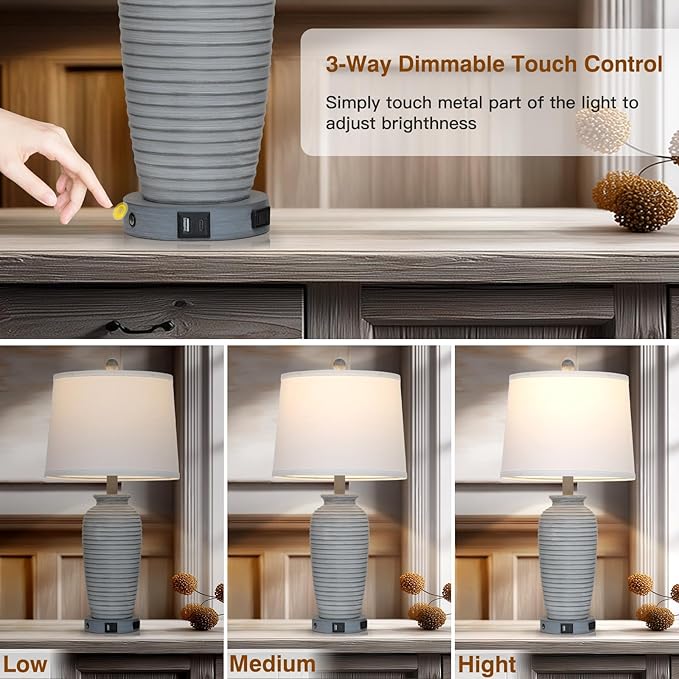 3-Way Dimmable Touch Control

Simply touch metal part of the light to adjust brightness

Low

Medium

Hight