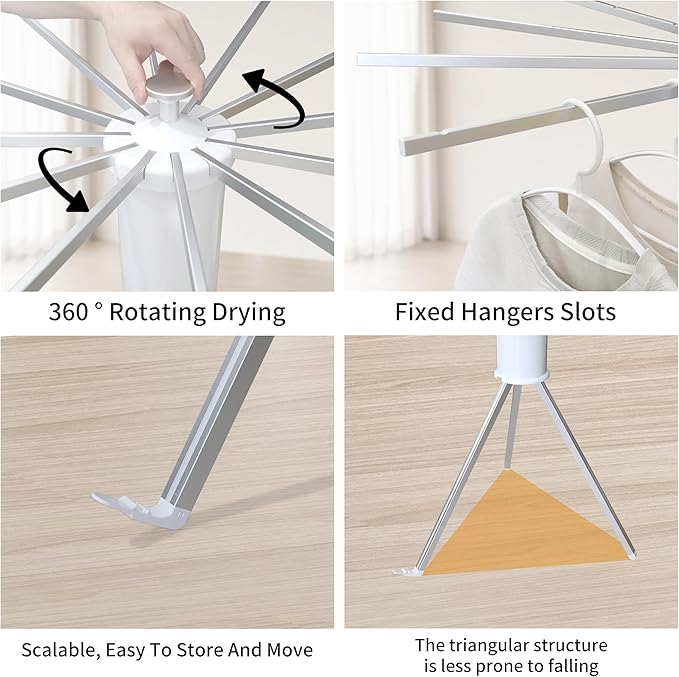 360 ° Rotating Drying

Fixed Hangers Slots

Scalable, Easy To Store And Move

The triangular structure is less prone to falling