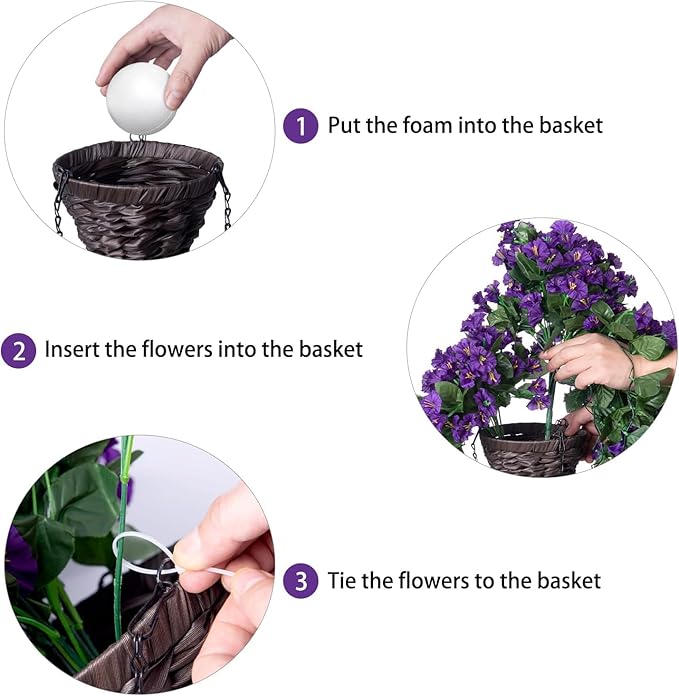 1 Put the foam into the basket

2 Insert the flowers into the basket

3 Tie the flowers to the basket