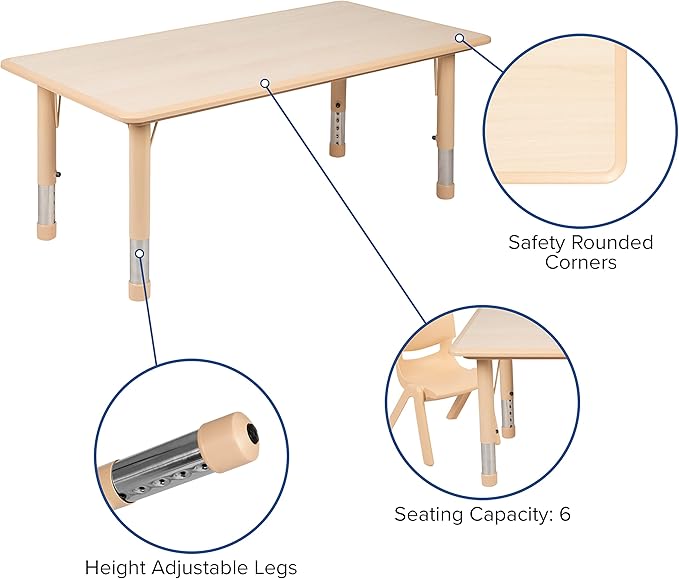 Safety Rounded Corners

Seating Capacity: 6

Height Adjustable Legs