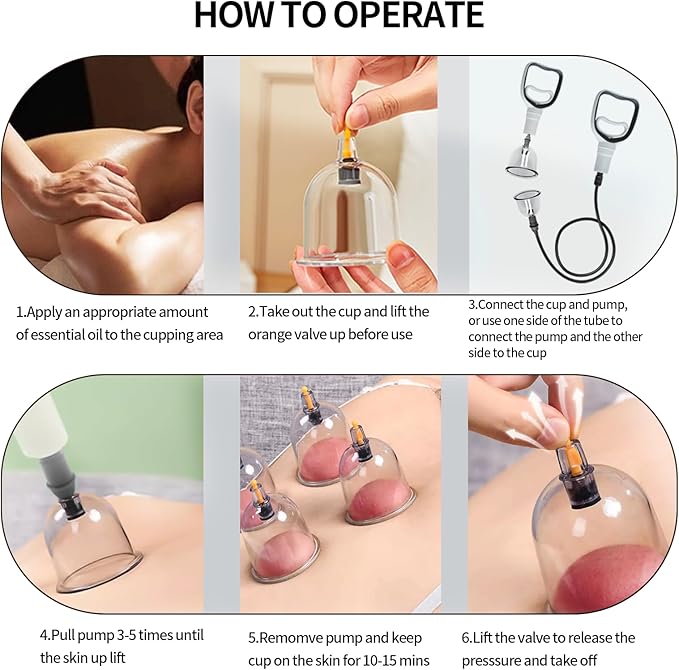 HOW TO OPERATE

1.Apply an appropriate amount of essential oil to the cupping area

2.Take out the cup and lift the orange valve up before use

3.Connect the cup and pump, or use one side of the tube to connect the pump and the other side to the cup

4.Pull pump 3-5 times until the skin up lift

5.Remomve pump and keep cup on the skin for 10-15 mins

6.Lift the valve to release the presssure and take off