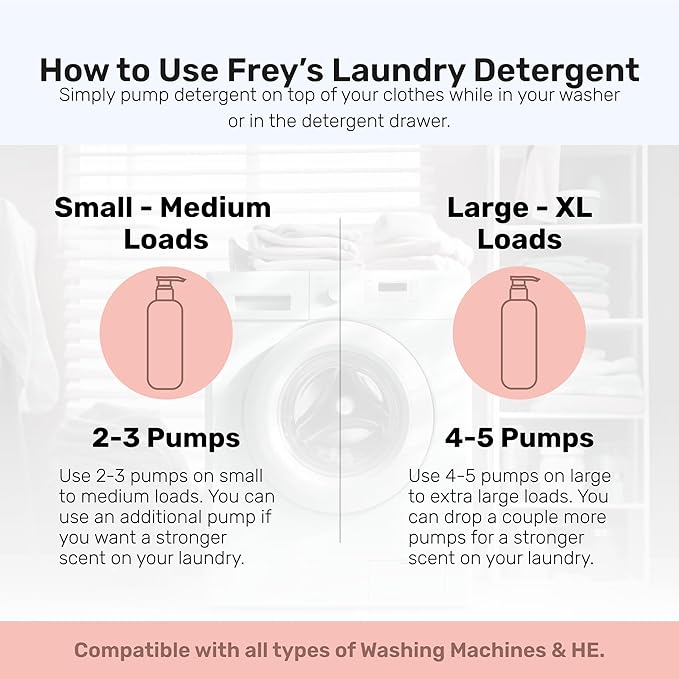 How to Use Frey's Laundry Detergent
Simply pump detergent on top of your clothes while in your washer or in the detergent drawer.

Small - Medium Loads

2-3 Pumps

Use 2-3 pumps on small to medium loads. You can use an additional pump if you want a stronger scent on your laundry.

Large - XL Loads

4-5 Pumps

Use 4-5 pumps on large to extra large loads. You can drop a couple more pumps for a stronger scent on your laundry.

Compatible with all types of Washing Machines & HE.