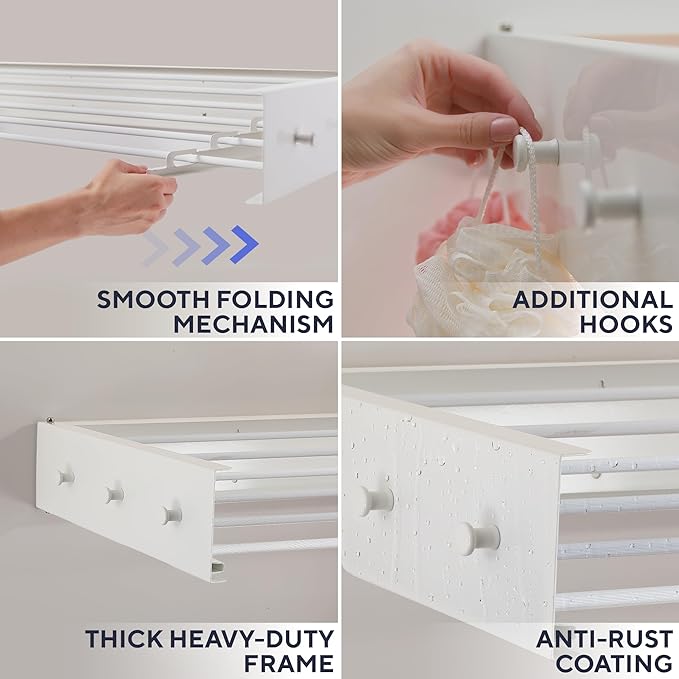 SMOOTH FOLDING MECHANISM

ADDITIONAL HOOKS

THICK HEAVY-DUTY FRAME

ANTI-RUST COATING