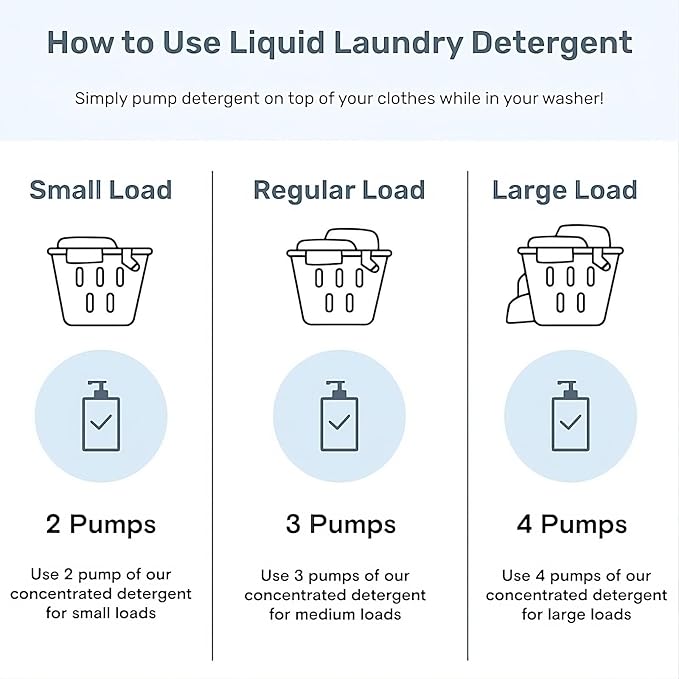 How to Use Liquid Laundry Detergent

Simply pump detergent on top of your clothes while in your washer!

Small Load

2 Pumps

Use 2 pump of our concentrated detergent for small loads

Regular Load

3 Pumps

Use 3 pumps of our concentrated detergent for medium loads

Large Load

4 Pumps

Use 4 pumps of our concentrated detergent for large loads