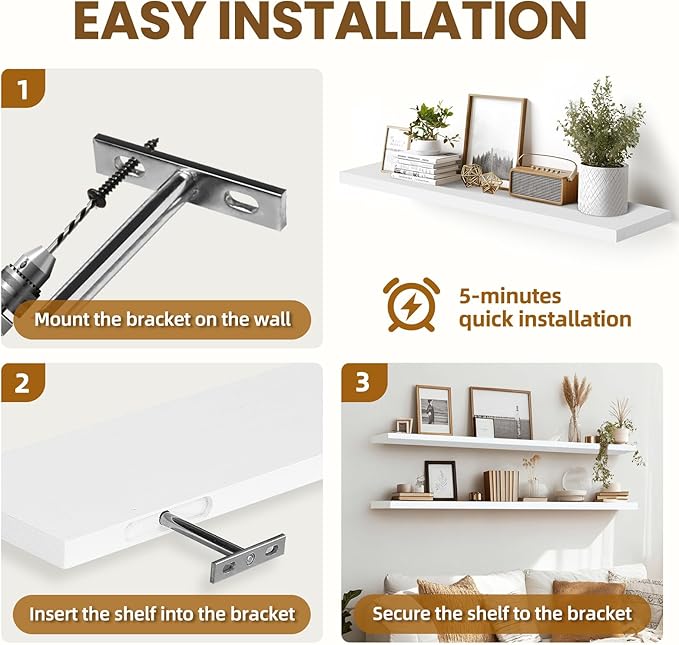 EASY INSTALLATION

1

Mount the bracket on the wall

5-minutes
quick installation

2

Insert the shelf into the bracket

3

Secure the shelf to the bracket