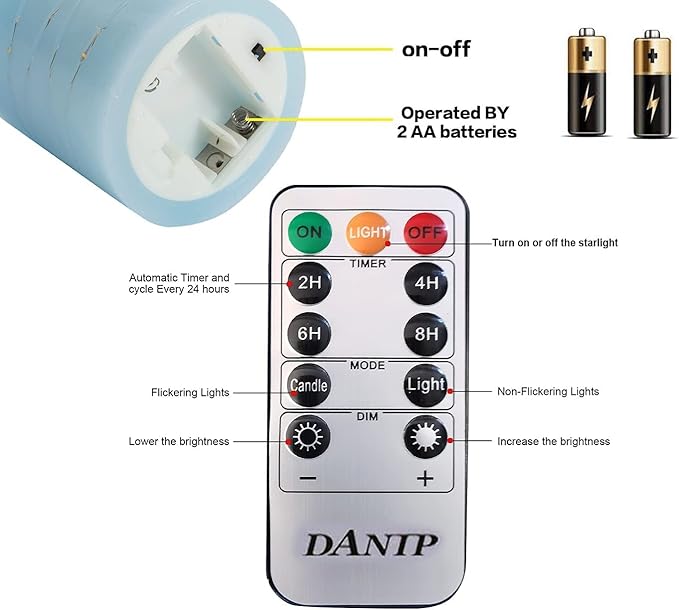 on-off

Operated BY
2 AA batteries

ON LIGHT OFF

Turn on or off the starlight

TIMER

Automatic Timer and cycle Every 24 hours

2H 4H

6H 8H

MODE

Flickering Lights

Candle Light

Non-Flickering Lights

DIM

Lower the brightness

Increase the brightness

− +

DANIP