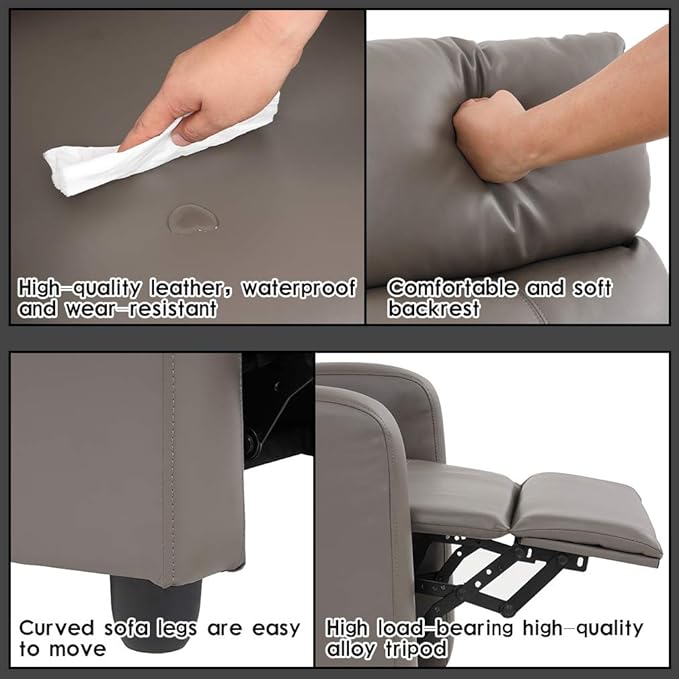 High-quality leather, waterproof and wear-resistant

Comfortable and soft backrest

Curved sofa legs are easy to move

High load-bearing high-quality alloy tripod