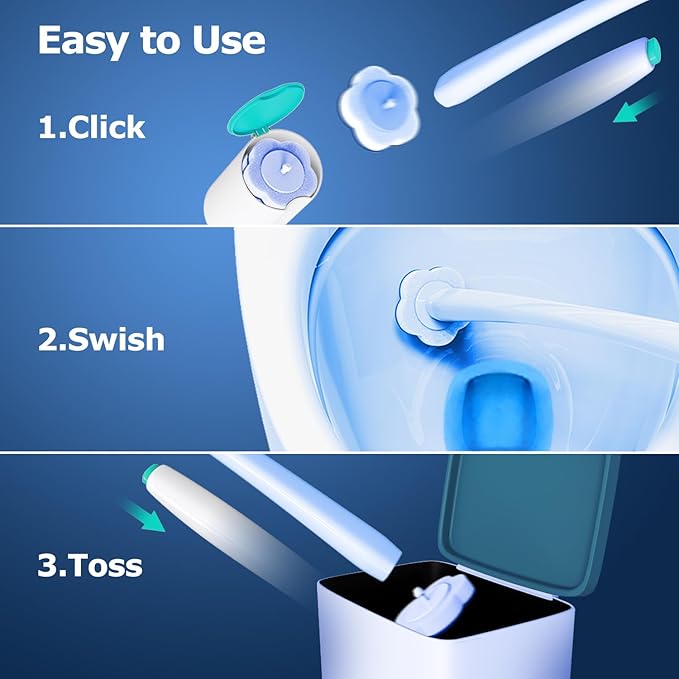 Easy to Use

1.Click

2.Swish

3.Toss