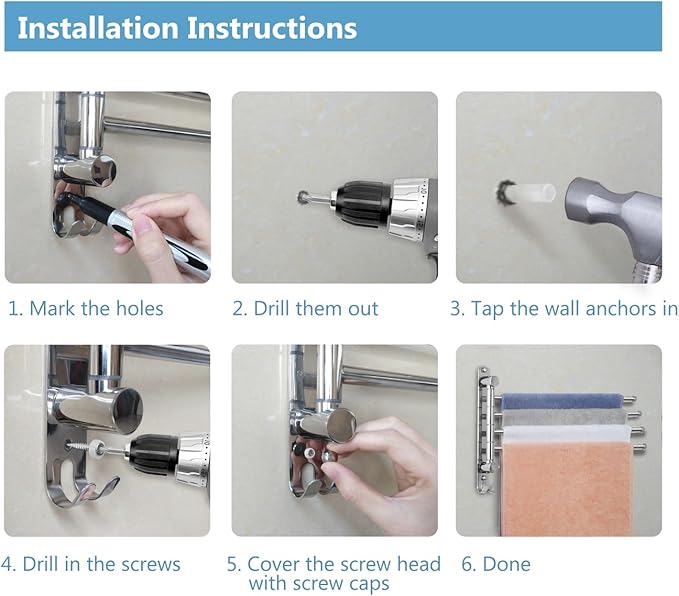 Installation Instructions

1. Mark the holes

2. Drill them out

3. Tap the wall anchors in

4. Drill in the screws

5. Cover the screw head with screw caps

6. Done