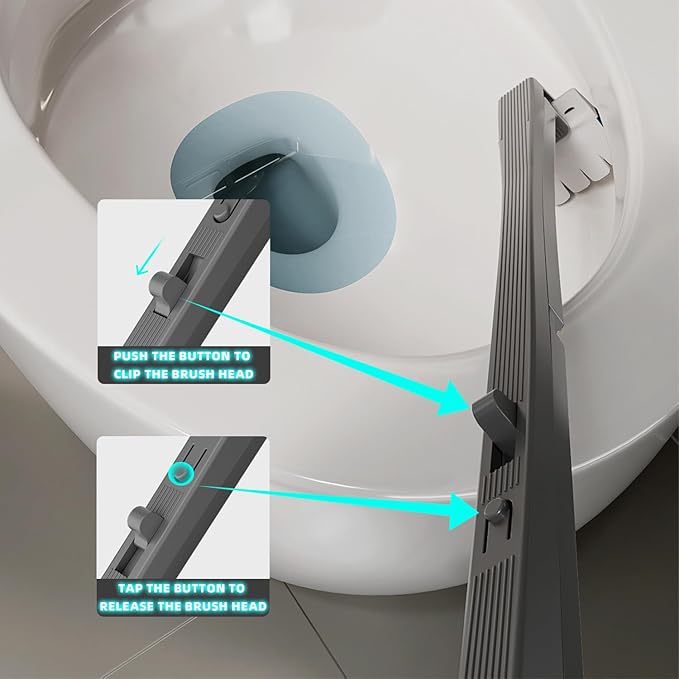 PUSH THE BUTTON TO CLIP THE BRUSH HEAD

TAP THE BUTTON TO RELEASE THE BRUSH HEAD