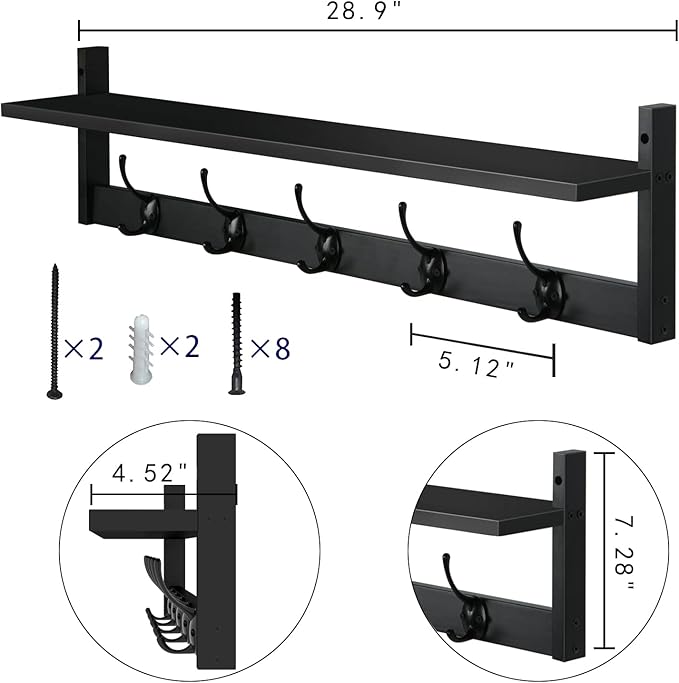 28.9"

×2

×2

×8

5.12"

4.52"

7.28"