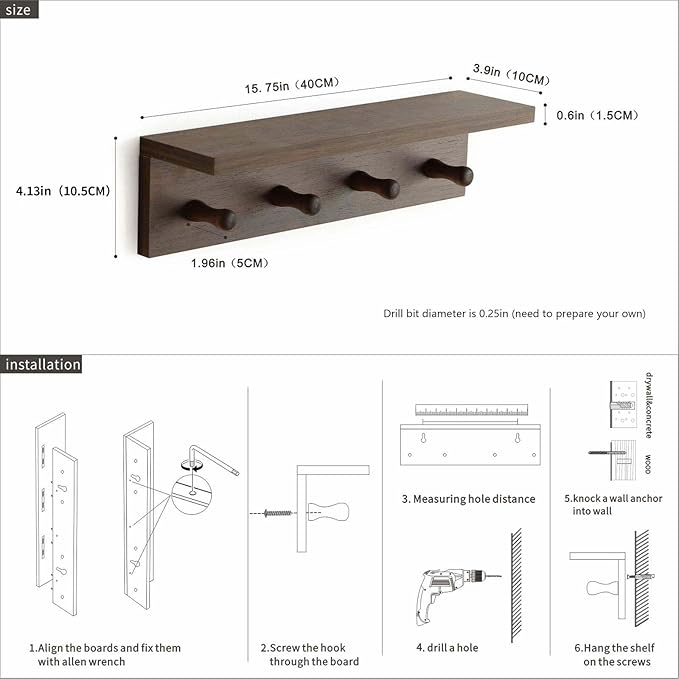 size

15. 75in（40CM）

3.9in（10CM）

0.6in（1.5CM）

4.13in（10.5CM）

1.96in（5CM）

Drill bit diameter is 0.25in (need to prepare your own)

installation

1.Align the boards and fix them with allen wrench

2.Screw the hook through the board

3. Measuring hole distance

4. drill a hole

drywall&concrete

wood

5.knock a wall anchor into wall

6.Hang the shelf on the screws