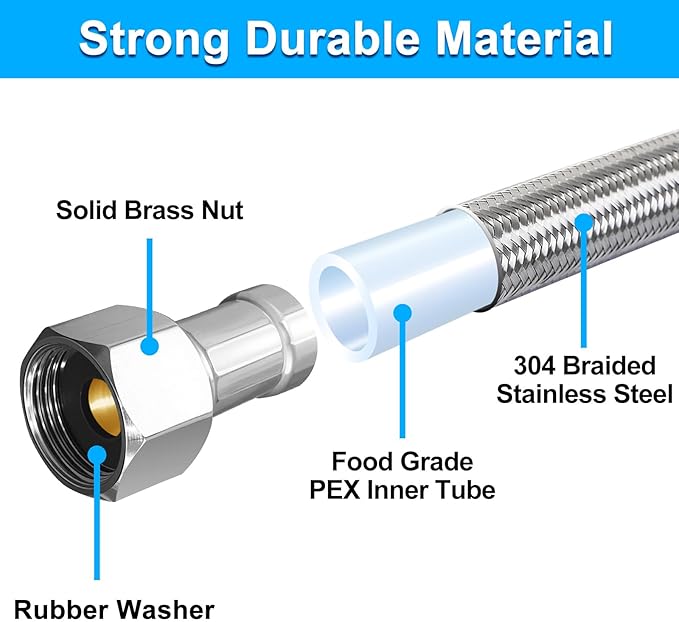 Strong Durable Material

Solid Brass Nut

304 Braided Stainless Steel

Food Grade PEX Inner Tube

Rubber Washer