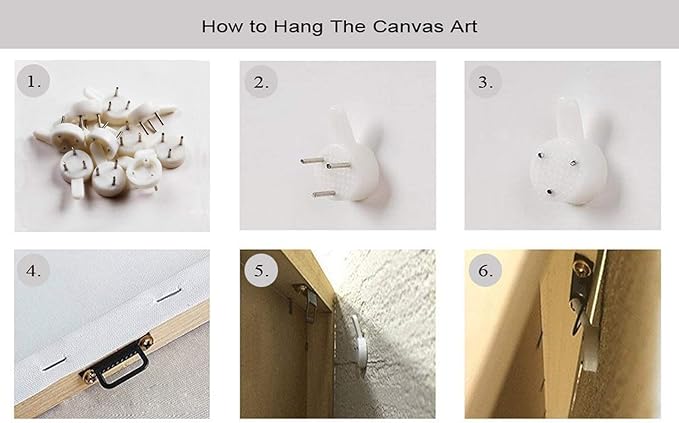 How to Hang The Canvas Art

1.

2.

3.

4.

5.

6.