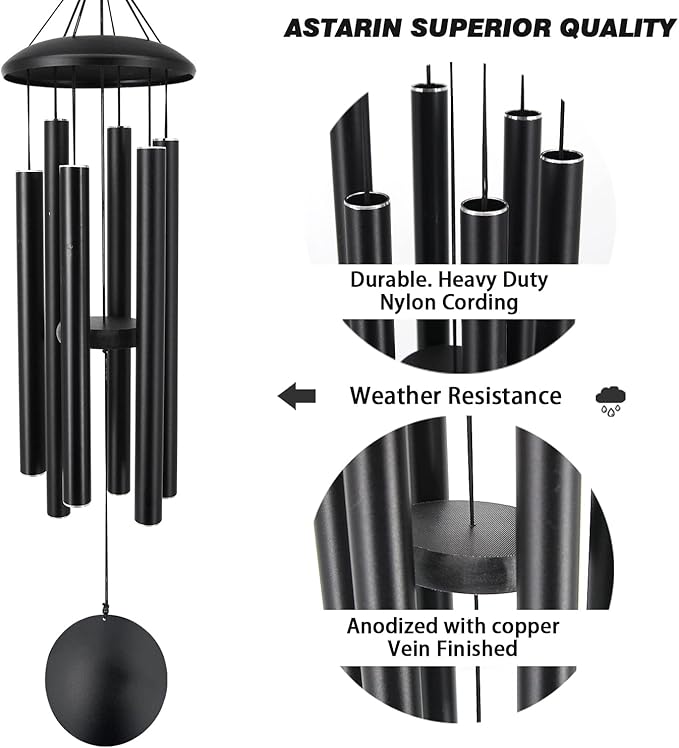 ASTARIN SUPERIOR QUALITY

Durable. Heavy Duty Nylon Cording

Weather Resistance

Anodized with copper Vein Finished