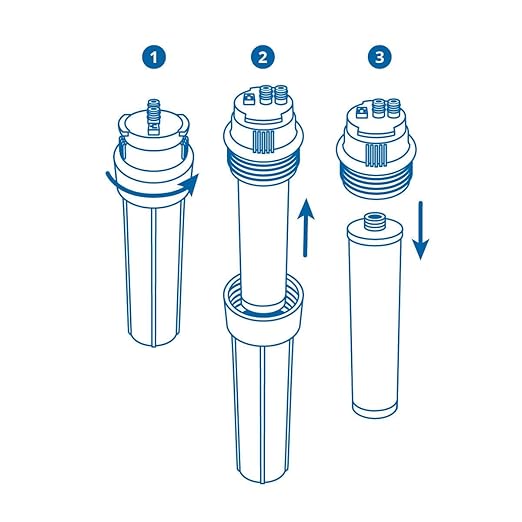 1
2
3