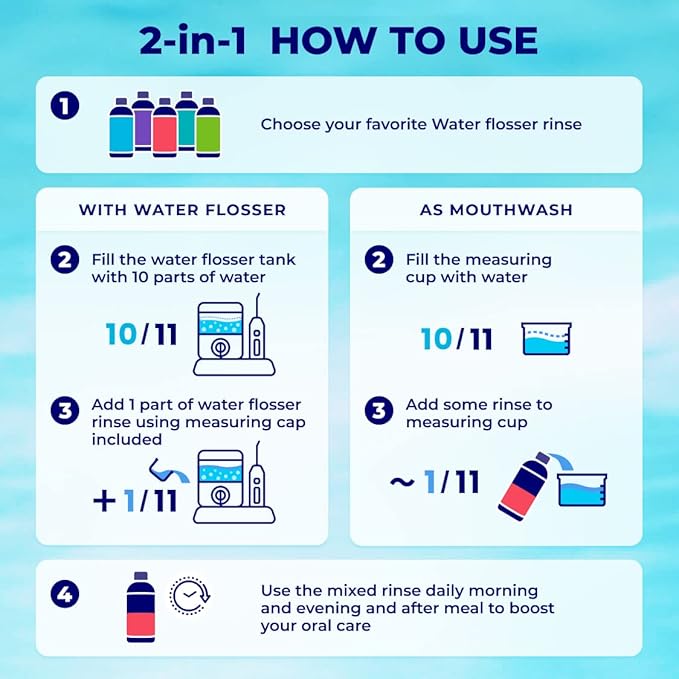 2-in-1 HOW TO USE

1

Choose your favorite Water flosser rinse

WITH WATER FLOSSER

2 Fill the water flosser tank with 10 parts of water

10/11

3 Add 1 part of water flosser rinse using measuring cap included

+1/11

AS MOUTHWASH

2 Fill the measuring cup with water

10/11

3 Add some rinse to measuring cup

~1/11

4

Use the mixed rinse daily morning and evening and after meal to boost your oral care